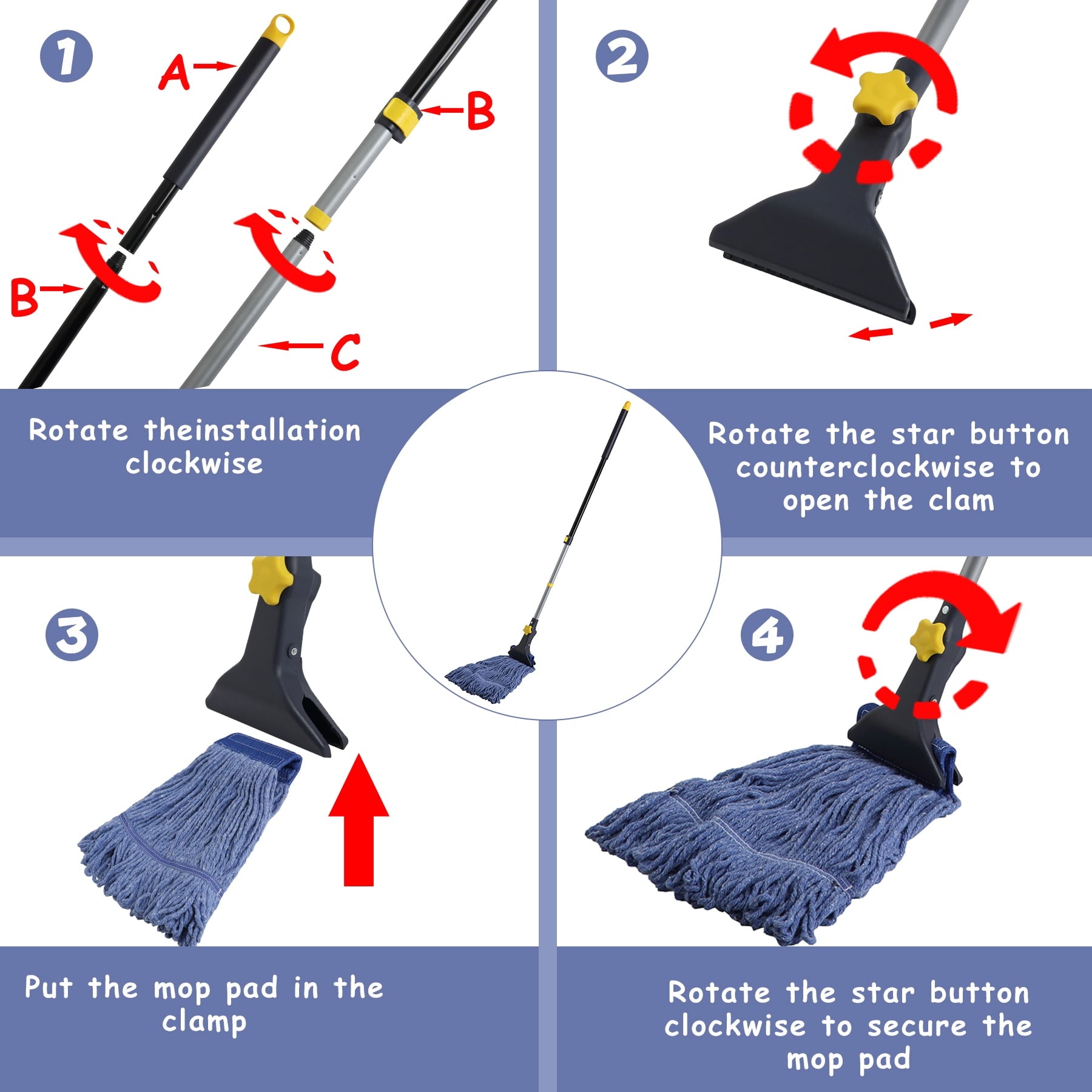 1

A

B

B

C

Rotate theinstallation clockwise

2

Rotate the star button counterclockwise to open the clam

3

Put the mop pad in the clamp

4

Rotate the star button clockwise to secure the mop pad