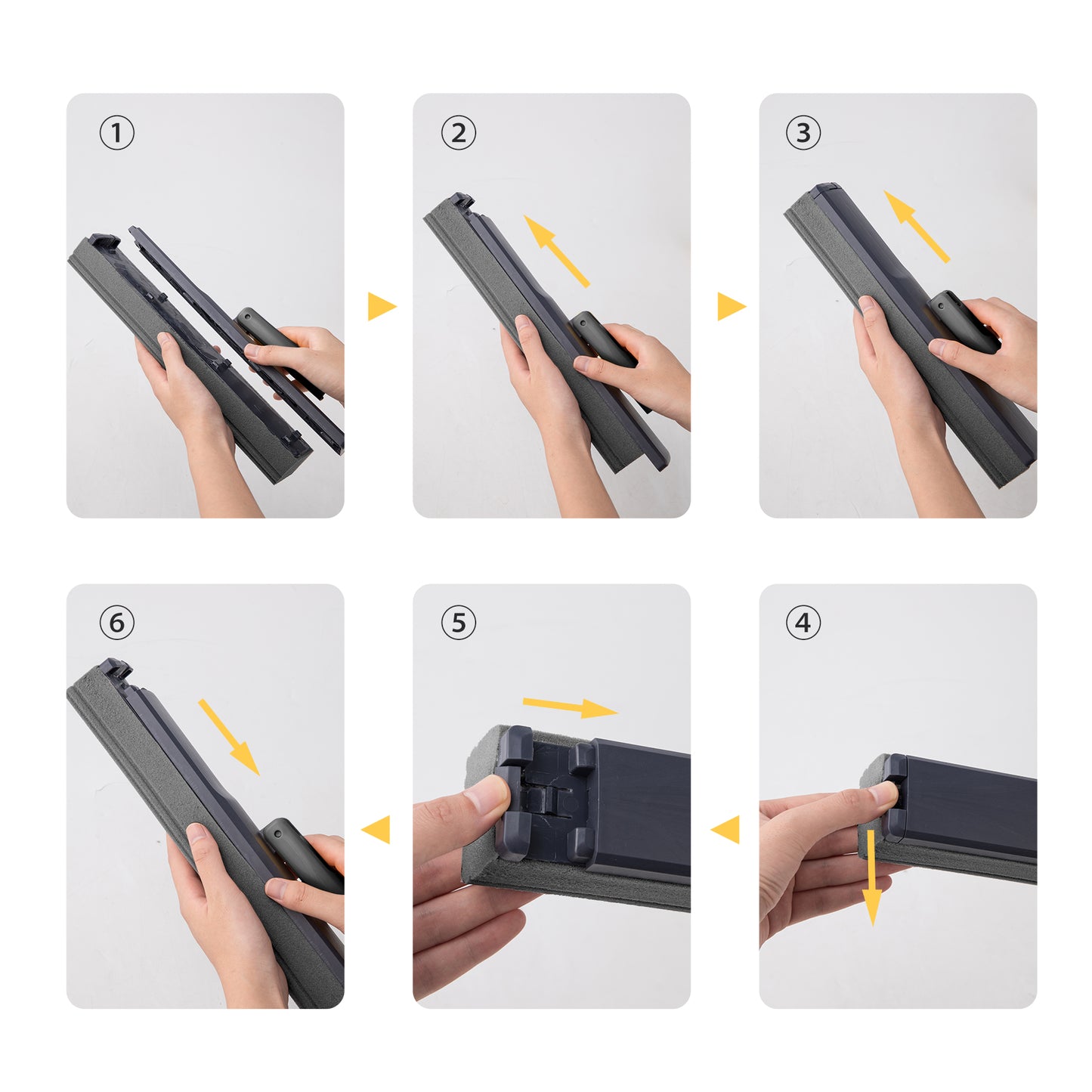 ①

②

③

⑥

⑤

④